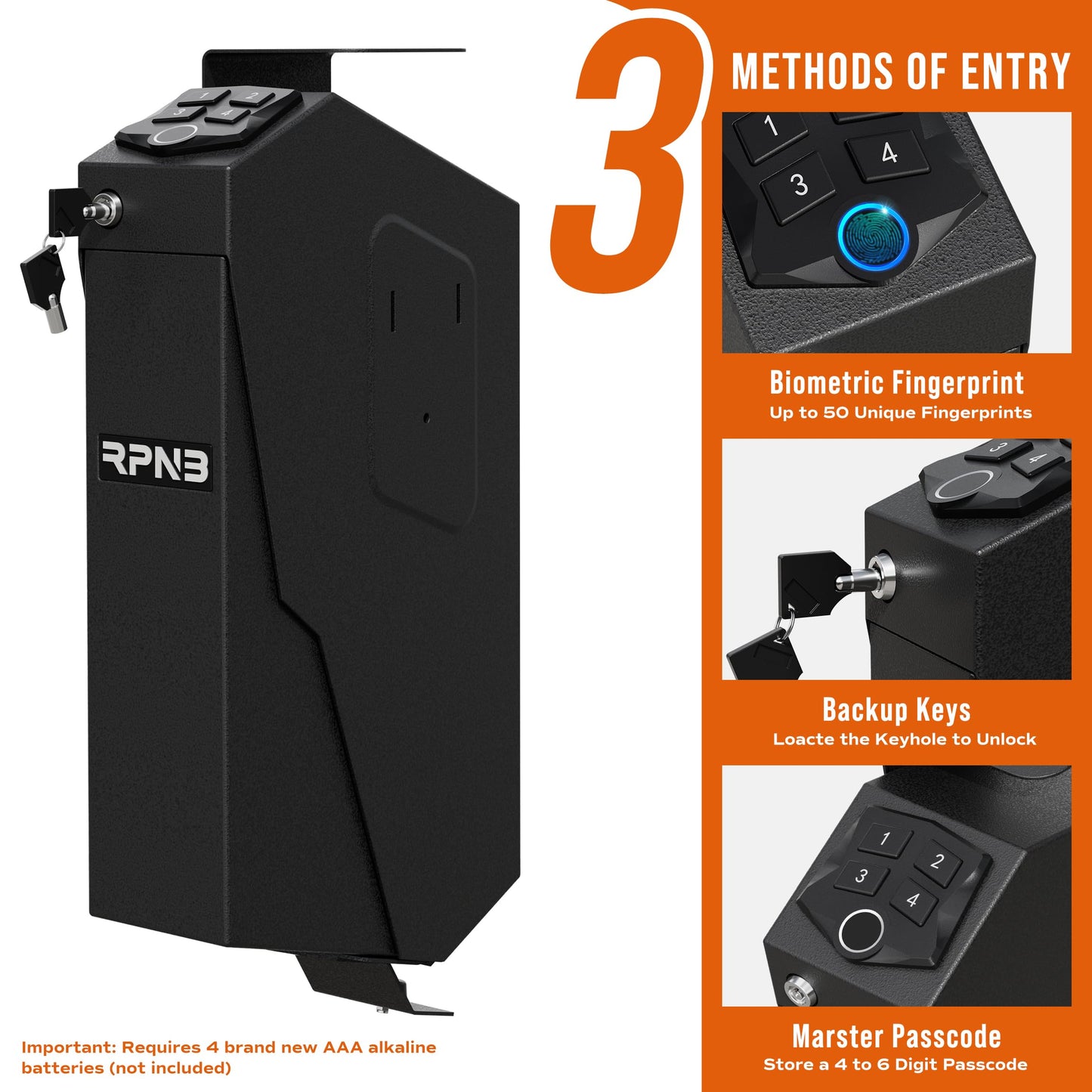 1 2
3 4

RPNB

Important: Requires 4 brand new AAA alkaline batteries (not included)

3 METHODS OF ENTRY

1
4
3

Biometric Fingerprint
Up to 50 Unique Fingerprints

3 4

Backup Keys
Loacte the Keyhole to Unlock

1 2
3 4

Marster Passcode
Store a 4 to 6 Digit Passcode