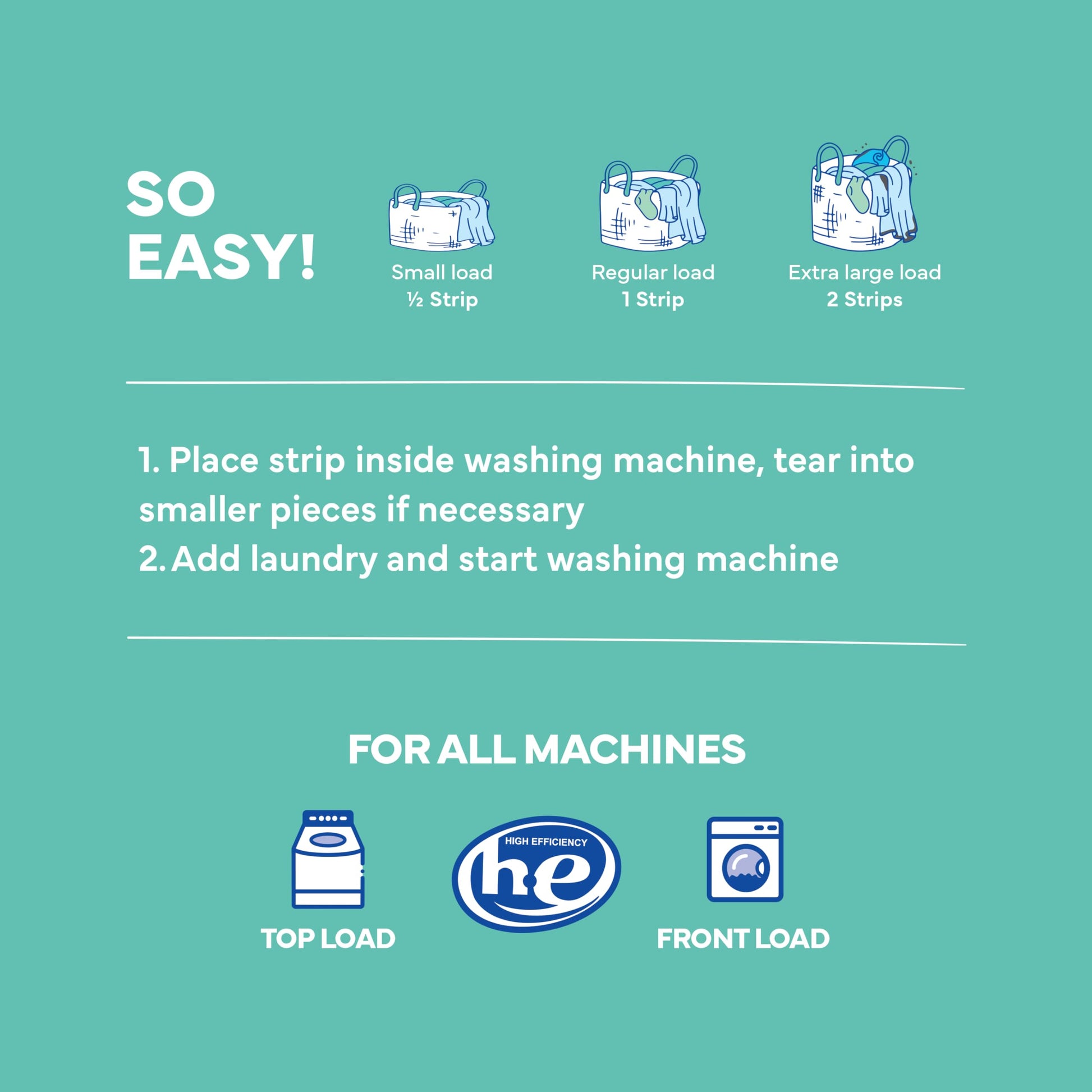 SO EASY!

Small load
½ Strip

Regular load
1 Strip

Extra large load
2 Strips

1. Place strip inside washing machine, tear into smaller pieces if necessary
2. Add laundry and start washing machine

FOR ALL MACHINES

TOP LOAD

HIGH EFFICIENCY
h·e

FRONT LOAD